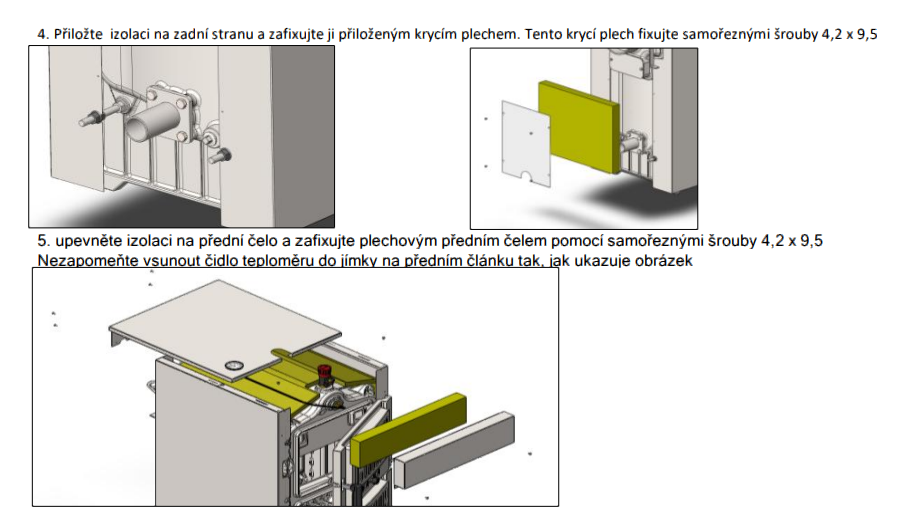 4. Přiložte izolaci na zadní stranu a zafixujte ji přiloženým krycím plechem. Tento krycí plech fixujte samořeznými šrouby 4,2 x 9,5

5. upevněte izolaci na přední čelo a zafixujte plechovým předním čelem pomocí samořeznými šrouby 4,2 x 9,5
Nezapomeňte vsunout čidlo teploměru do jímky na předním článku tak, jak ukazuje obrázek