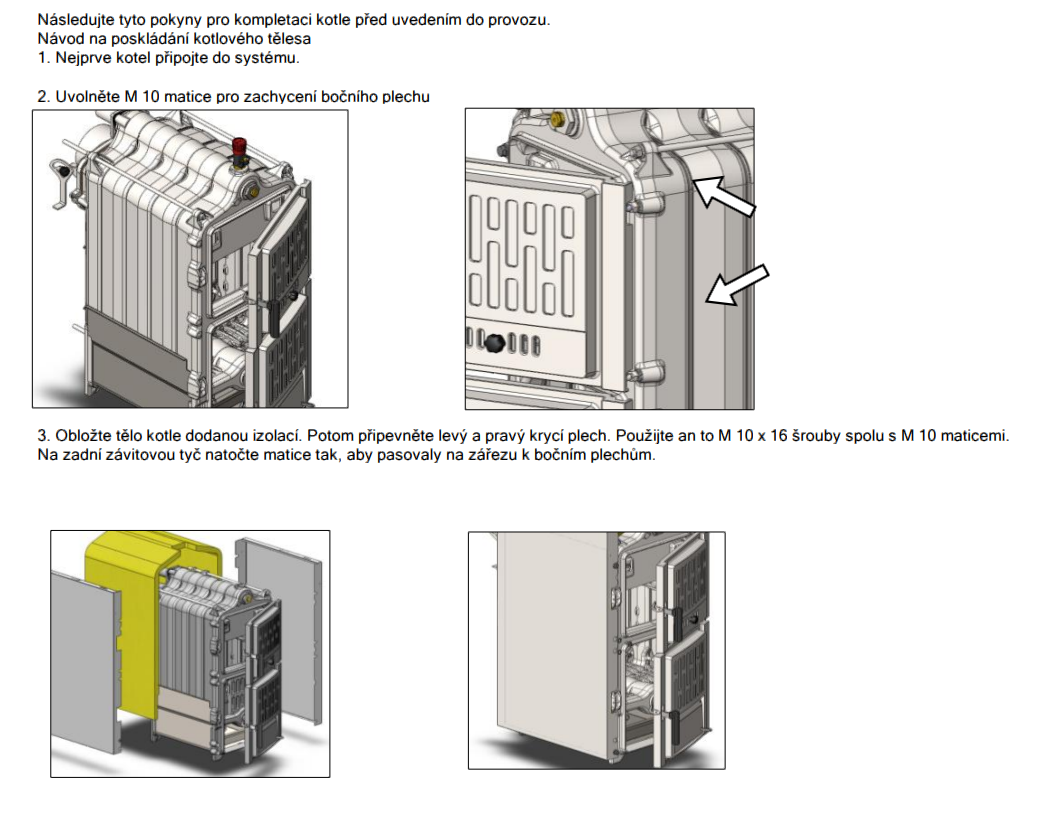 Následujte tyto pokyny pro kompletaci kotle před uvedením do provozu.
Návod na poskládání kotlového tělesa
1. Nejprve kotel připojte do systému.

2. Uvolněte M 10 matice pro zachycení bočního plechu

3. Obložte tělo kotle dodanou izolací. Potom připevněte levý a pravý krycí plech. Použijte an to M 10 x 16 šrouby spolu s M 10 maticemi. Na zadní závitovou tyč natočte matice tak, aby pasovaly na zářezu k bočním plechům.